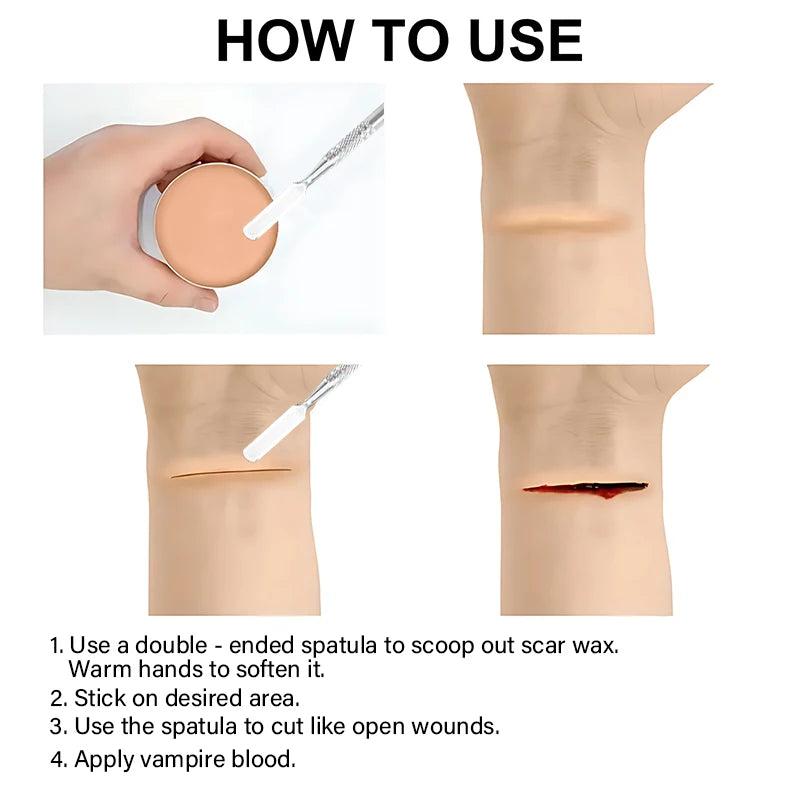 HOW TO USE

1. Use a double - ended spatula to scoop out scar wax. Warm hands to soften it.
2. Stick on desired area.
3. Use the spatula to cut like open wounds.
4. Apply vampire blood.