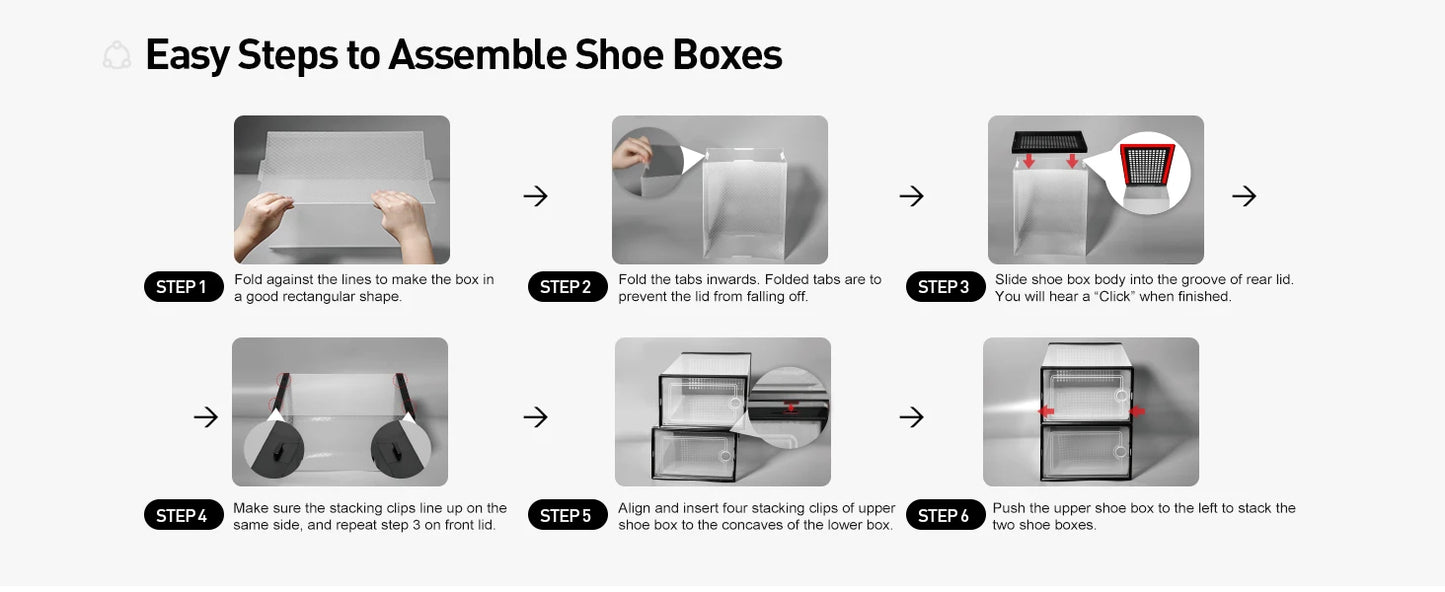 Easy Steps to Assemble Shoe Boxes

STEP 1 Fold against the lines to make the box in a good rectangular shape.

STEP 2 Fold the tabs inwards. Folded tabs are to prevent the lid from falling off.

STEP 3 Slide shoe box body into the groove of rear lid. You will hear a "Click" when finished.

STEP 4 Make sure the stacking clips line up on the same side, and repeat step 3 on front lid.

STEP 5 Align and insert four stacking clips of upper shoe box to the concaves of the lower box.

STEP 6 Push the upper shoe box to the left to stack the two shoe boxes.