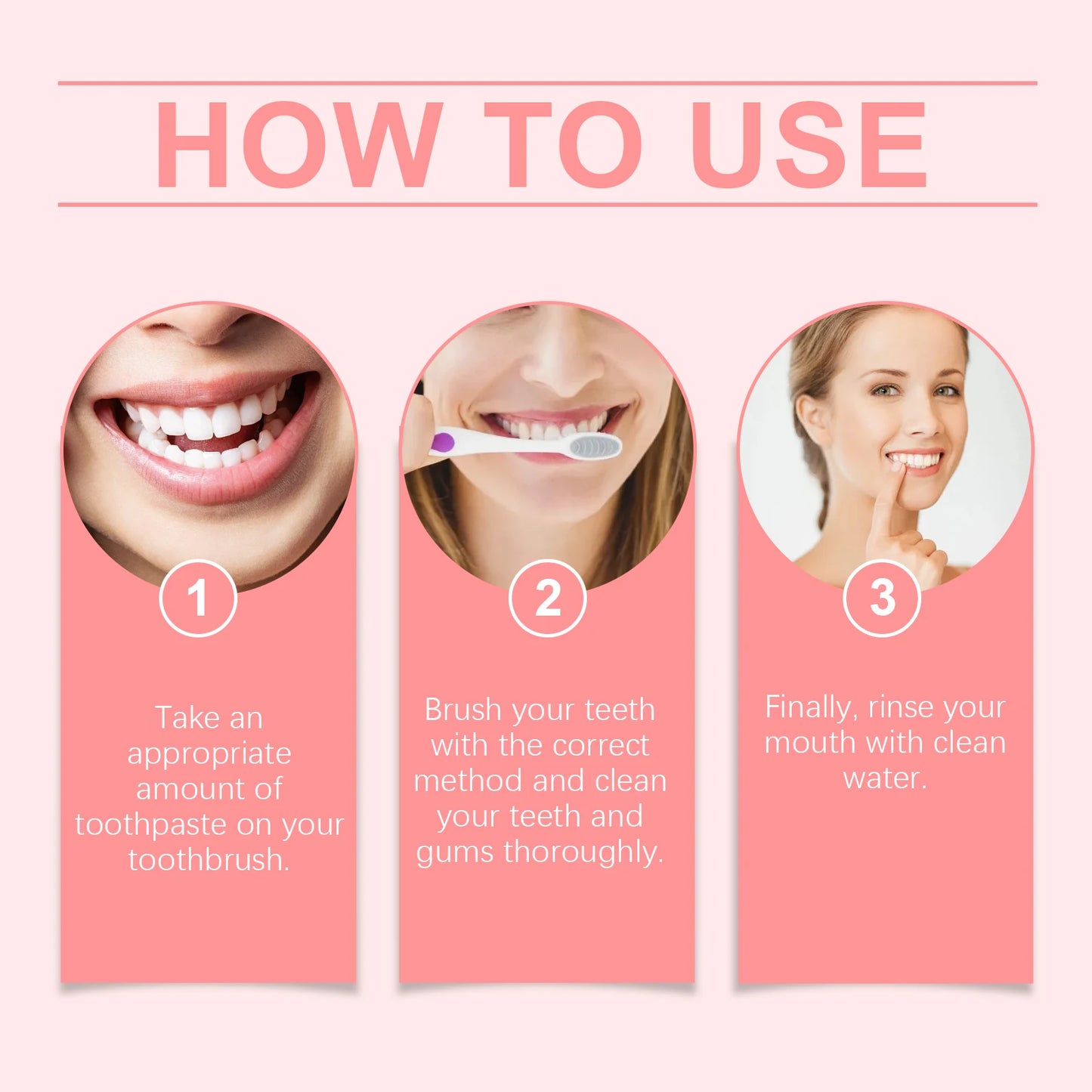 HOW TO USE

1

Take an appropriate amount of toothpaste on your toothbrush.

2

Brush your teeth with the correct method and clean your teeth and gums thoroughly.

3

Finally, rinse your mouth with clean water.