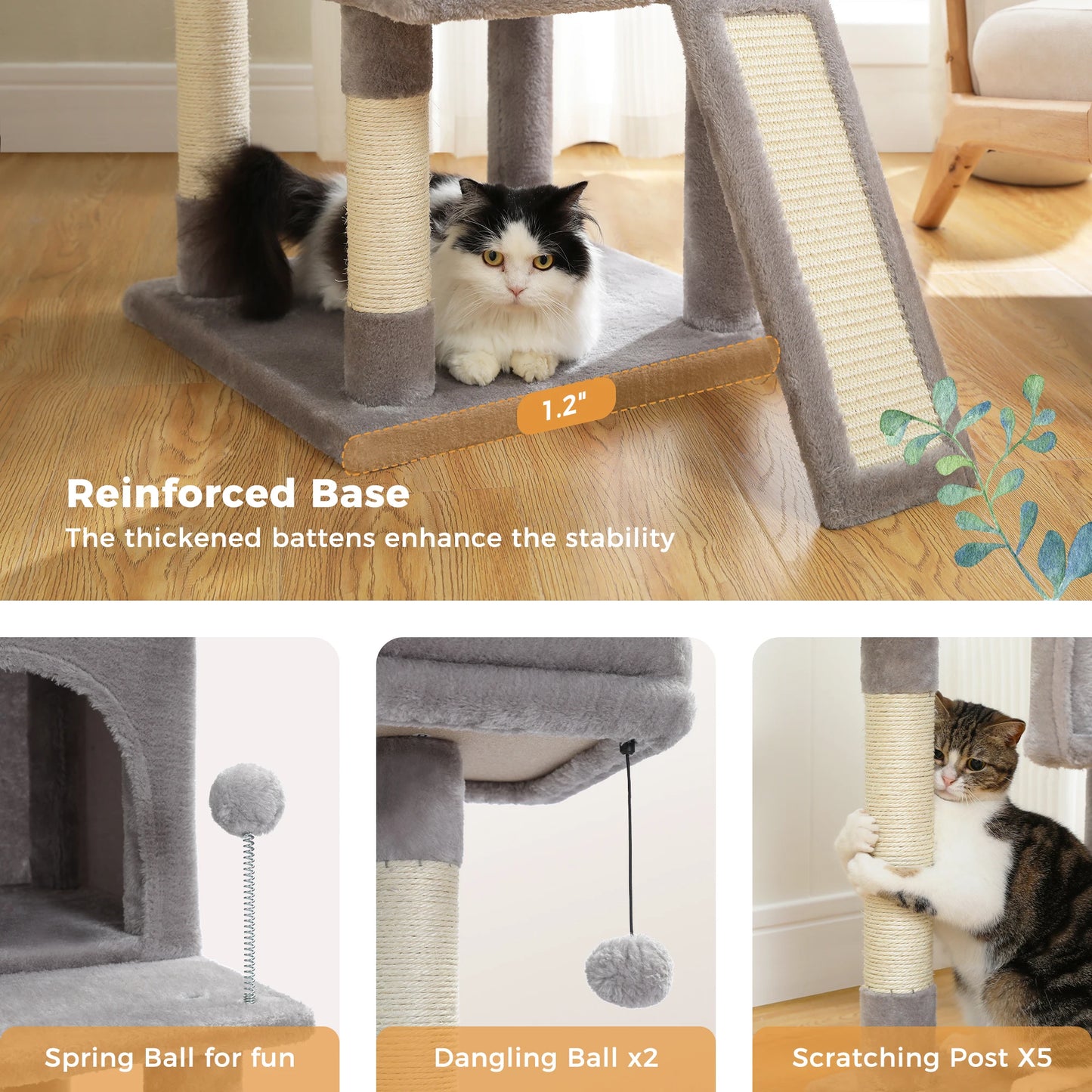 1.2"

Reinforced Base
The thickened battens enhance the stability

Spring Ball for fun

Dangling Ball x2

Scratching Post X5