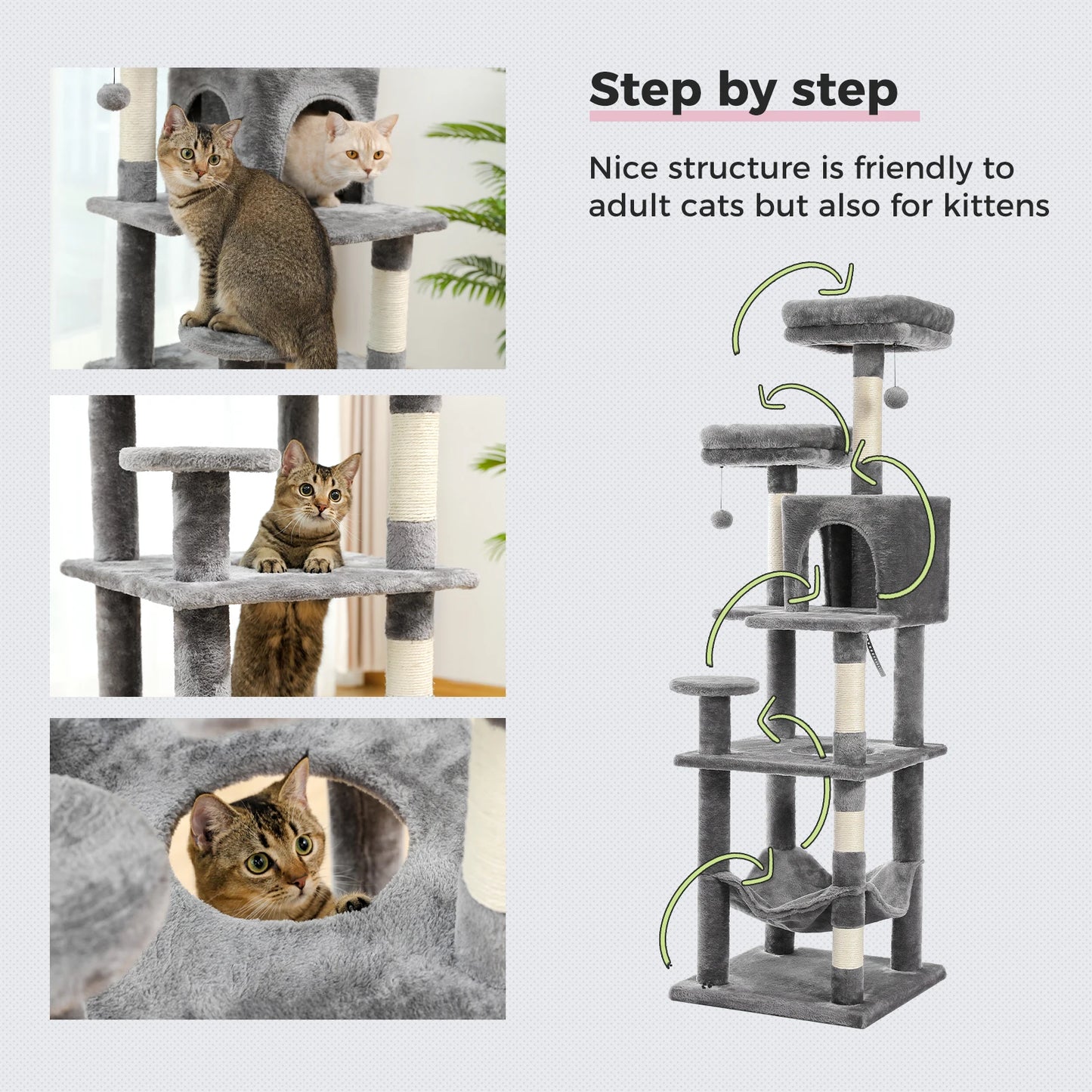 Step by step

Nice structure is friendly to adult cats but also for kittens