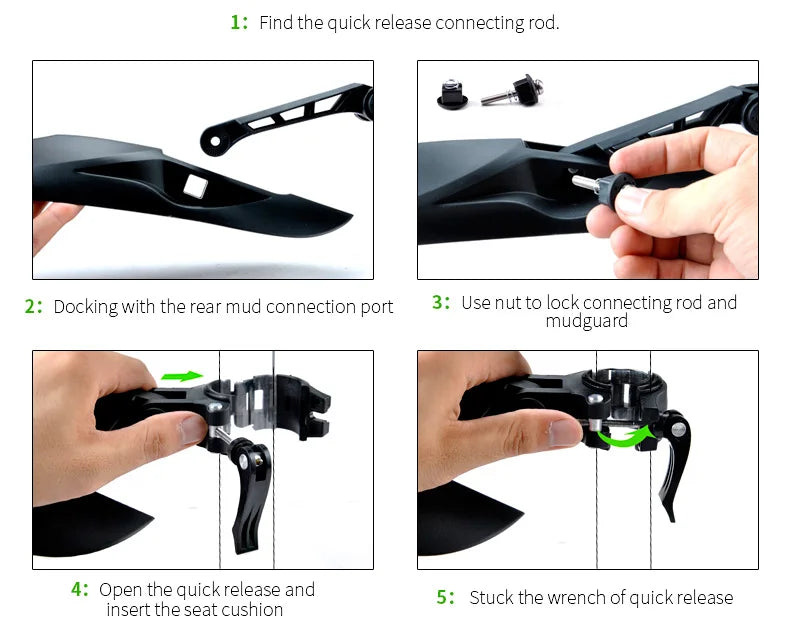 1: Find the quick release connecting rod.

2: Docking with the rear mud connection port

3: Use nut to lock connecting rod and mudguard

4: Open the quick release and insert the seat cushion

5: Stuck the wrench of quick release