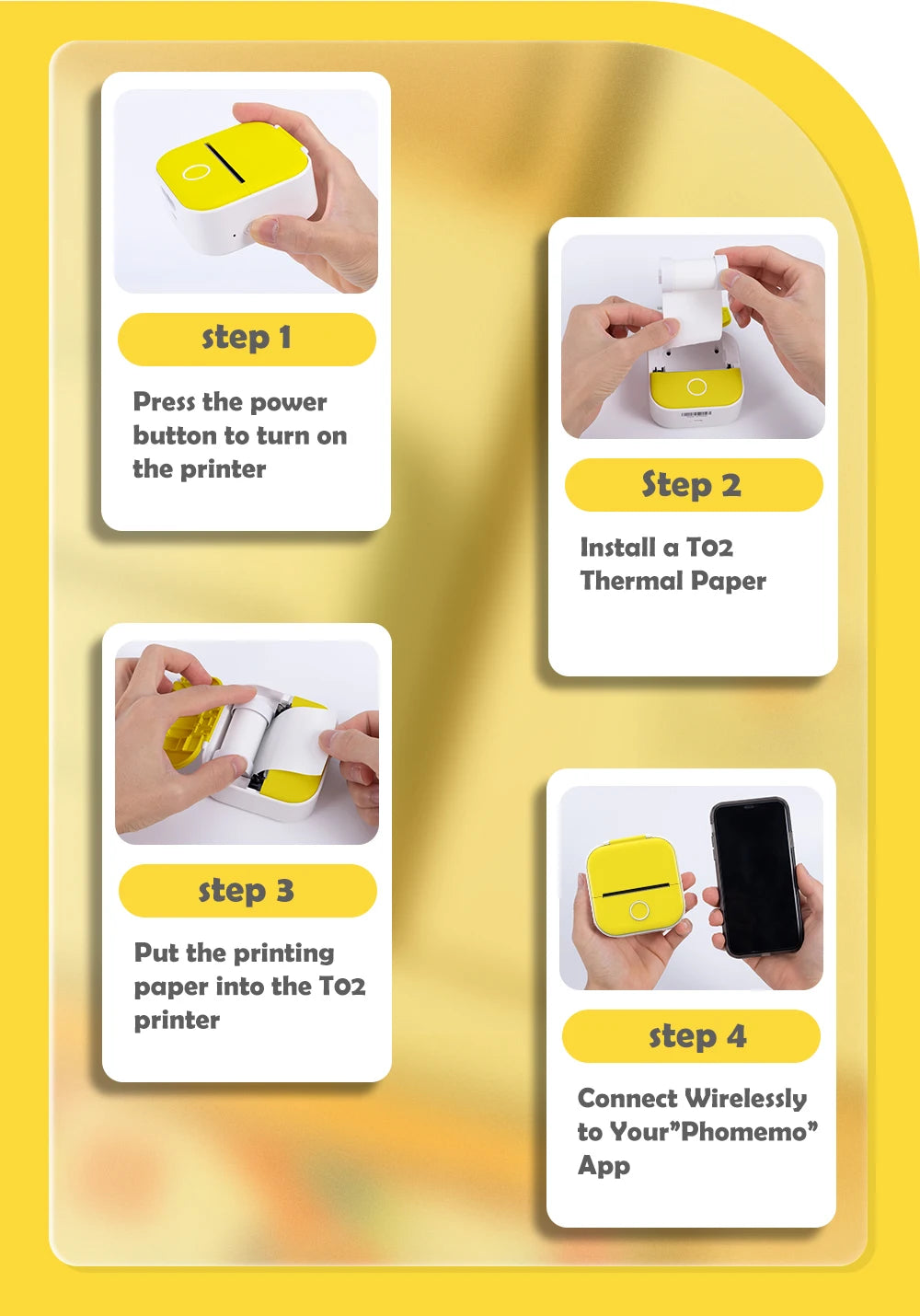 step 1

Press the power button to turn on the printer

Step 2

Install a T02 Thermal Paper

step 3

Put the printing paper into the T02 printer

step 4

Connect Wirelessly to Your"Phomemo" App