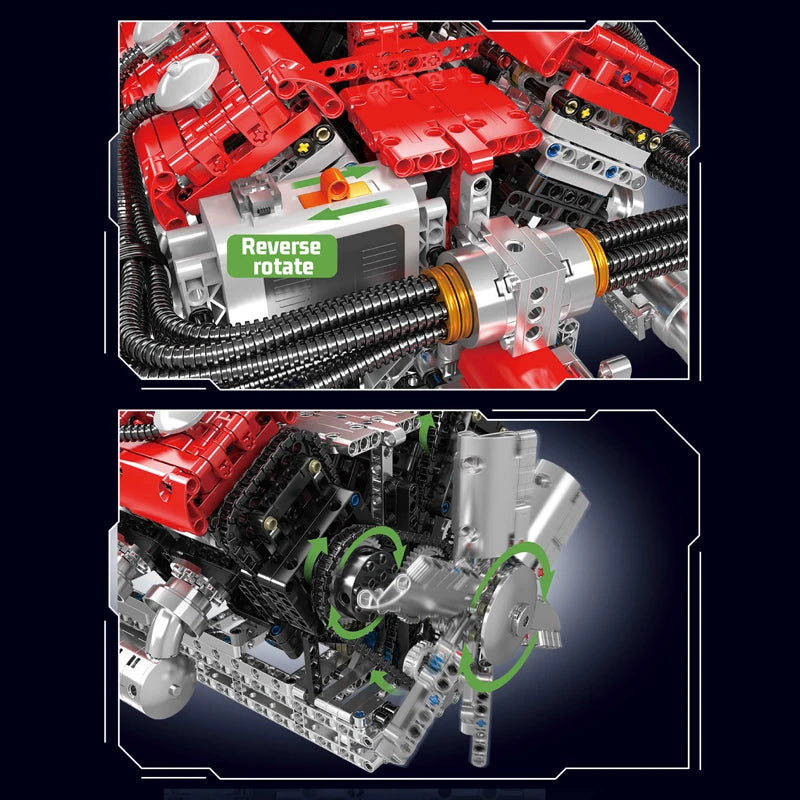 Reverse rotate