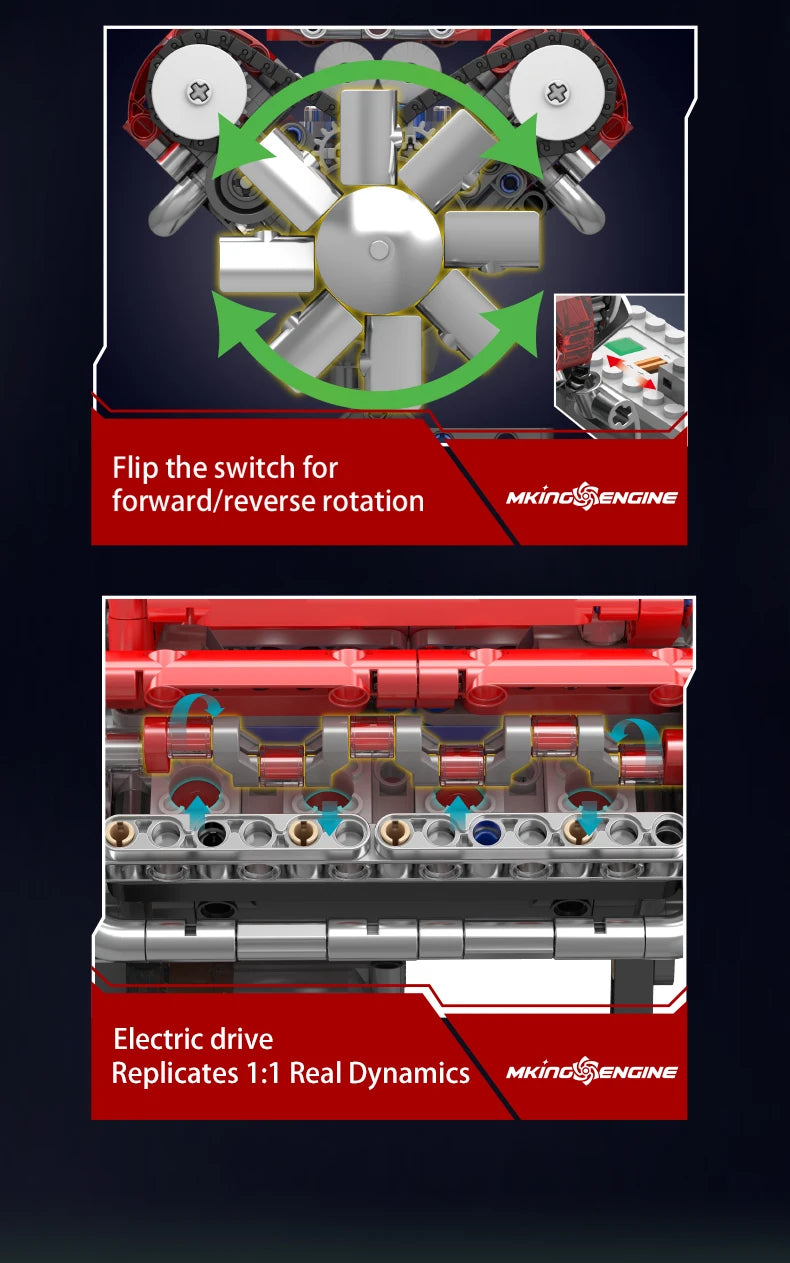 Flip the switch for forward/reverse rotation

MKING ENGINE

Electric drive
Replicates 1:1 Real Dynamics

MKING ENGINE