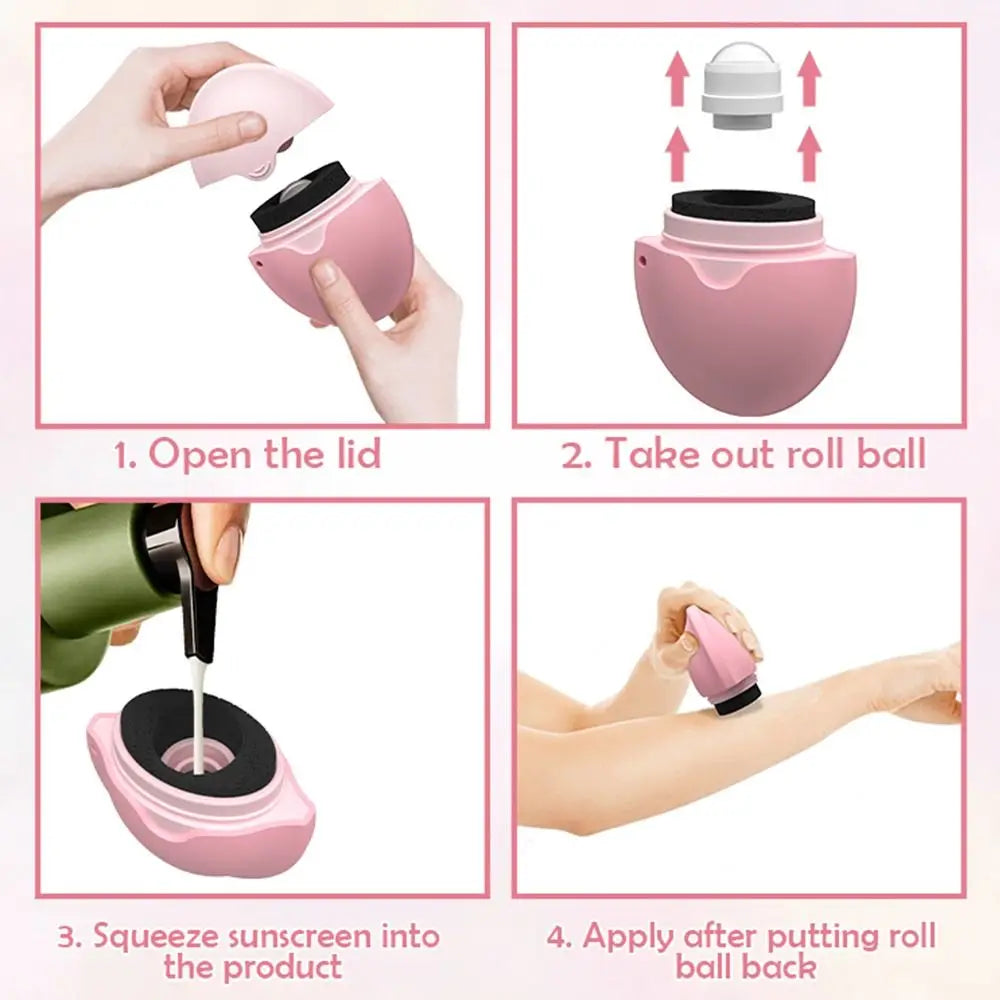 1. Open the lid

2. Take out roll ball

3. Squeeze sunscreen into the product

4. Apply after putting roll ball back