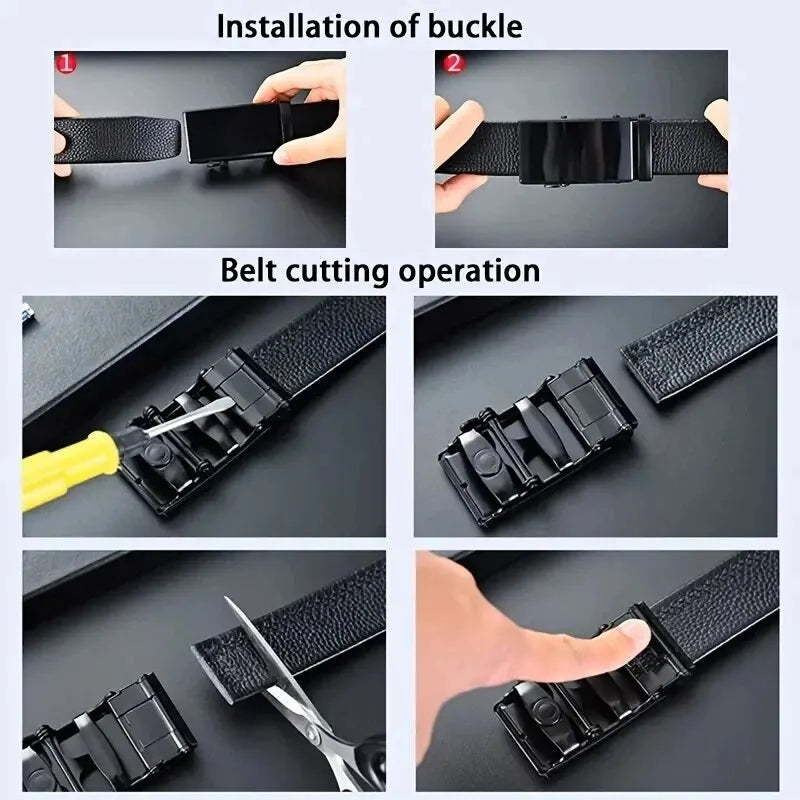 Installation of buckle

1

2

Belt cutting operation