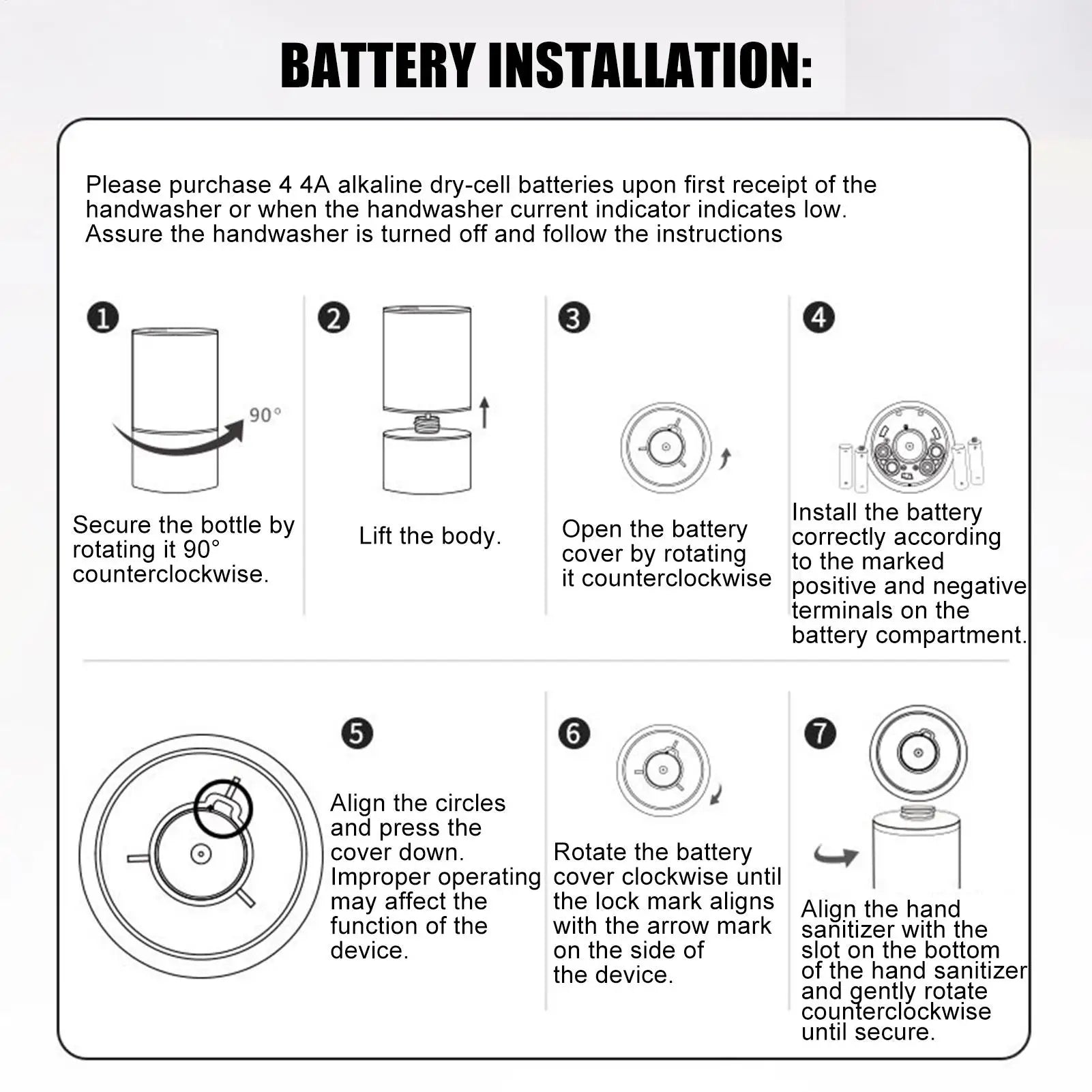 BATTERY INSTALLATION:

Please purchase 4 4A alkaline dry-cell batteries upon first receipt of the handwasher or when the handwasher current indicator indicates low. Assure the handwasher is turned off and follow the instructions

1

90°

Secure the bottle by rotating it 90° counterclockwise.

2

Lift the body.

3

Open the battery cover by rotating it counterclockwise

4

Install the battery correctly according to the marked positive and negative terminals on the battery compartment.

5

Align the circles and press the cover down. Improper operating may affect the function of the device.

6

Rotate the battery cover clockwise until the lock mark aligns with the arrow mark on the side of the device.

7

Align the hand sanitizer with the slot on the bottom of the hand sanitizer and gently rotate counterclockwise until secure.