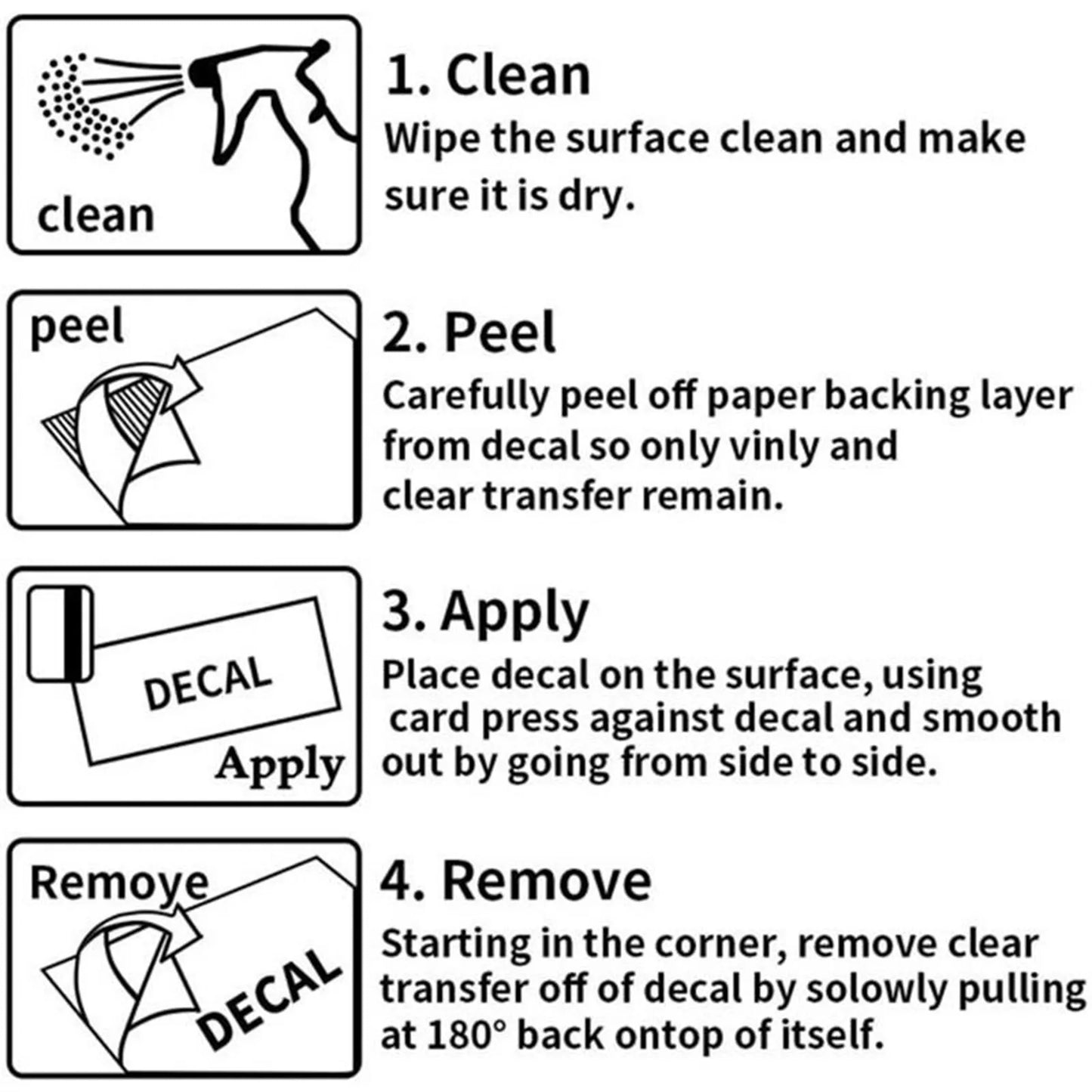 clean

1. Clean
Wipe the surface clean and make sure it is dry.

peel

2. Peel
Carefully peel off paper backing layer from decal so only vinly and clear transfer remain.

DECAL
Apply

3. Apply
Place decal on the surface, using card press against decal and smooth out by going from side to side.

Remoye
DECAL

4. Remove
Starting in the corner, remove clear transfer off of decal by solowly pulling at 180° back ontop of itself.