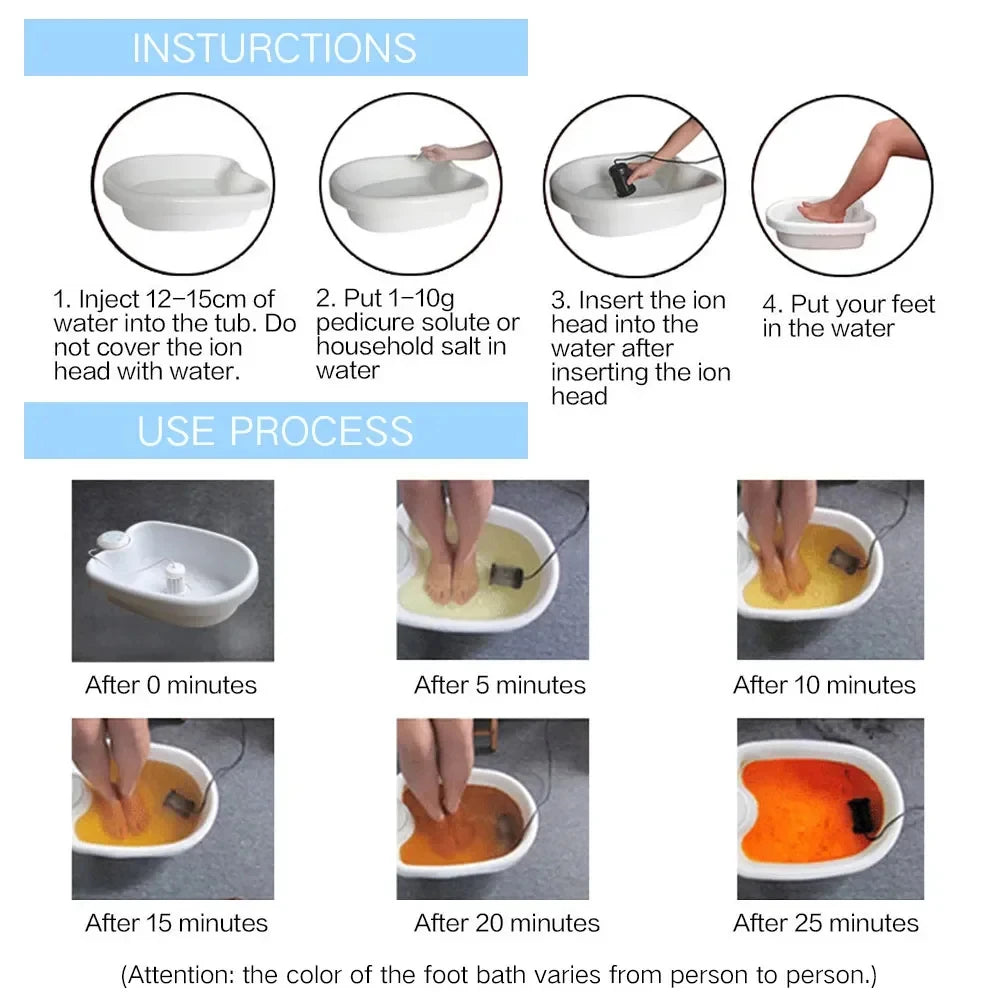 INSTURCTIONS

1. Inject 12–15cm of water into the tub. Do not cover the ion head with water.

2. Put 1–10g pedicure solute or household salt in water

3. Insert the ion head into the water after inserting the ion head

4. Put your feet in the water

USE PROCESS

After 0 minutes

After 5 minutes

After 10 minutes

After 15 minutes

After 20 minutes

After 25 minutes

(Attention: the color of the foot bath varies from person to person.)