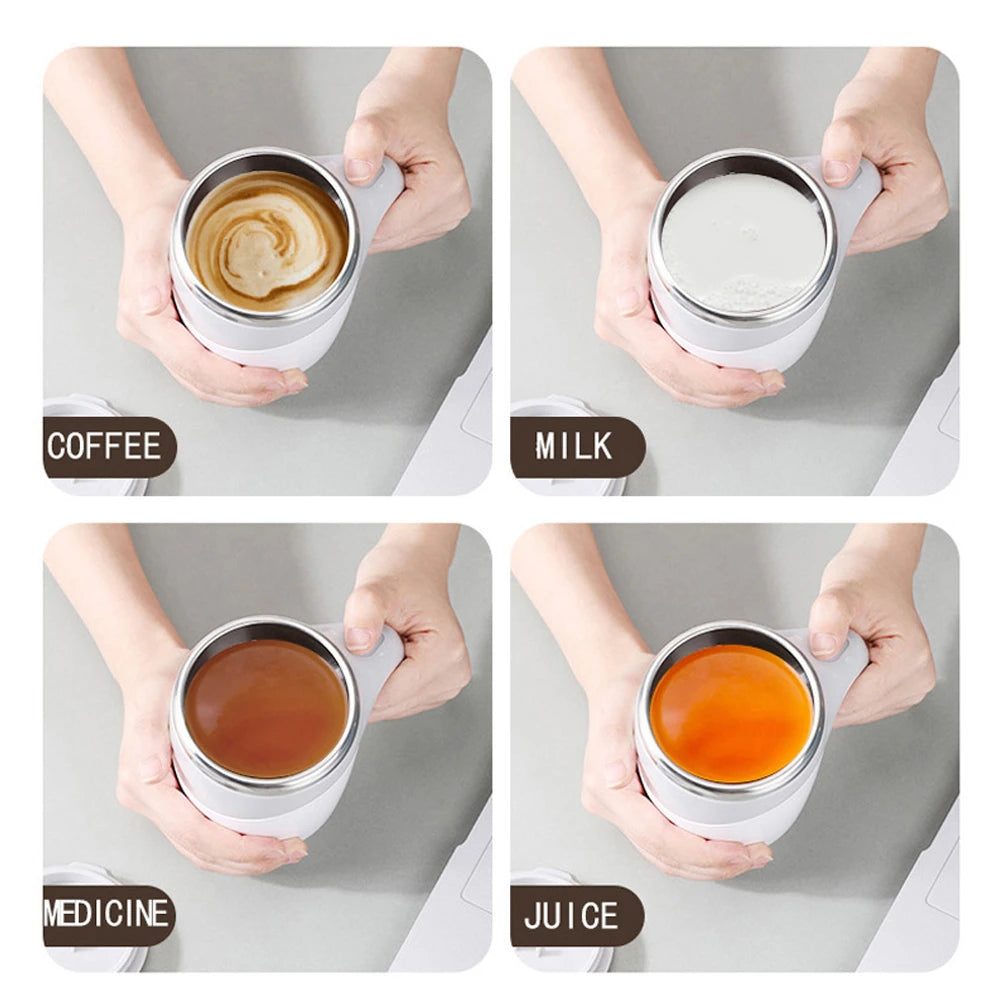 COFFEE

MILK

MEDICINE

JUICE