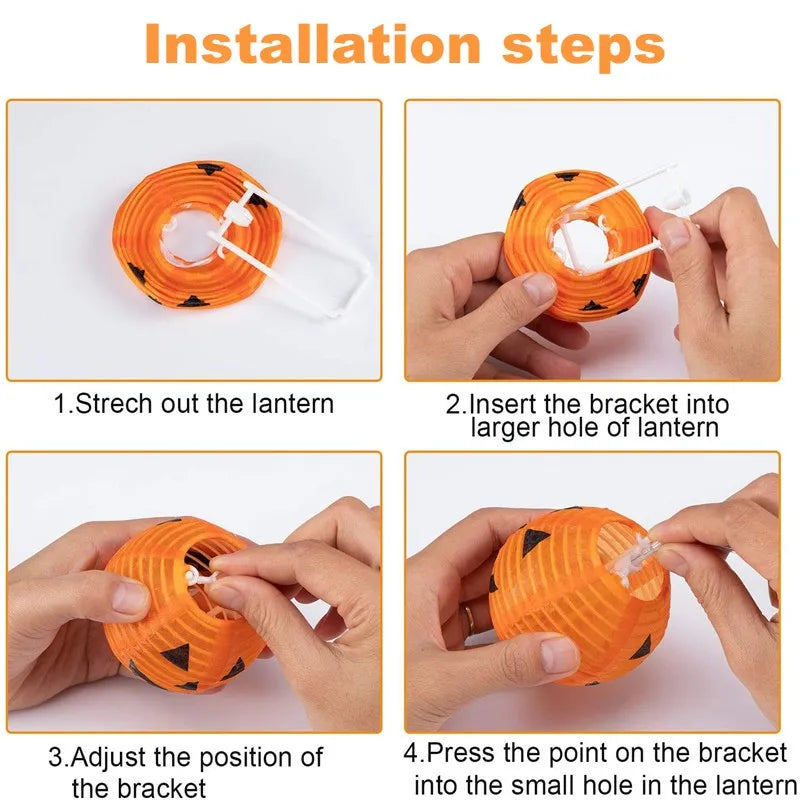 Installation steps

1.Strech out the lantern

2.Insert the bracket into larger hole of lantern

3.Adjust the position of the bracket

4.Press the point on the bracket into the small hole in the lantern