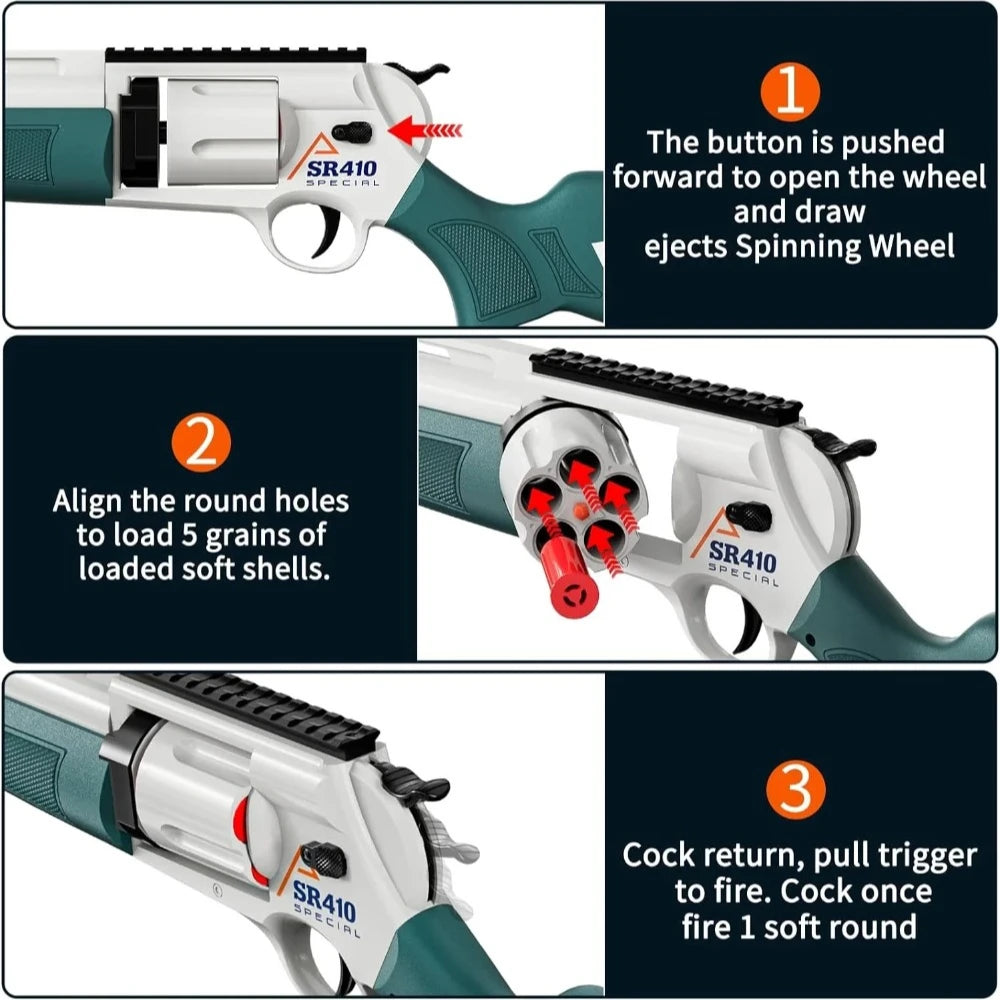 SR410
SPECIAL

1
The button is pushed forward to open the wheel and draw ejects Spinning Wheel

2
Align the round holes to load 5 grains of loaded soft shells.

SR410
SPECIAL

SR410
SPECIAL

3
Cock return, pull trigger to fire. Cock once fire 1 soft round