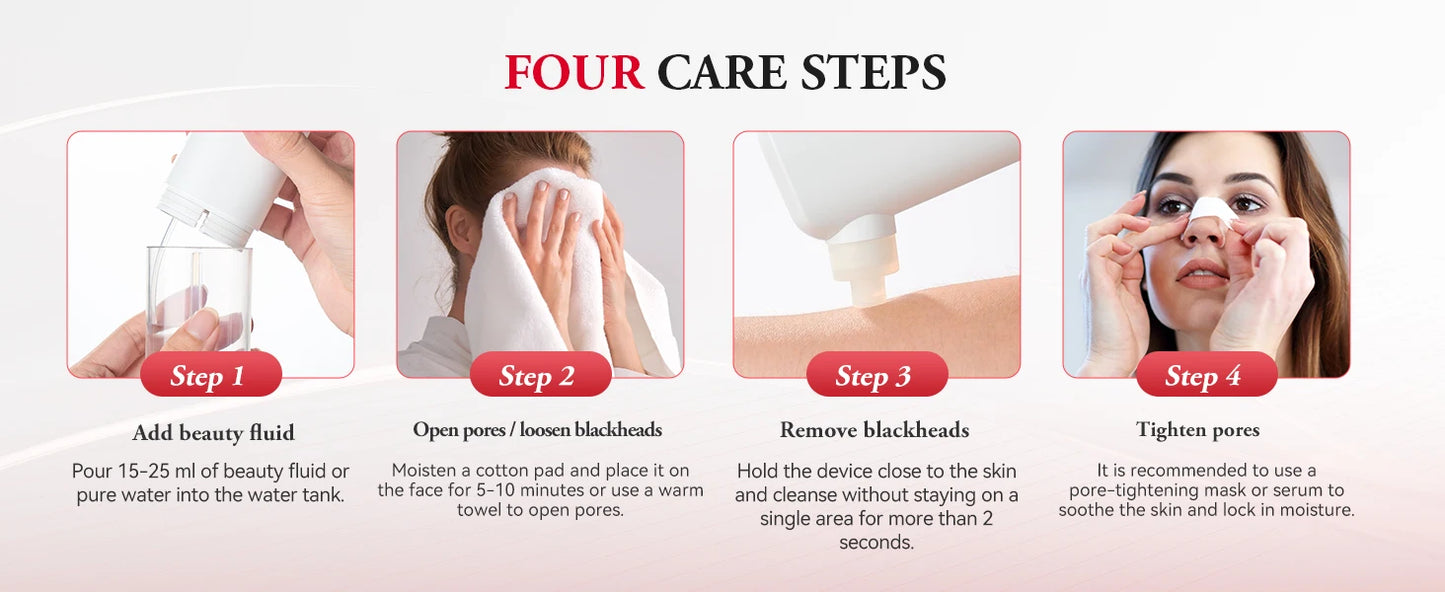 FOUR CARE STEPS

Step 1

Add beauty fluid

Pour 15-25 ml of beauty fluid or pure water into the water tank.

Step 2

Open pores / loosen blackheads

Moisten a cotton pad and place it on the face for 5-10 minutes or use a warm towel to open pores.

Step 3

Remove blackheads

Hold the device close to the skin and cleanse without staying on a single area for more than 2 seconds.

Step 4

Tighten pores

It is recommended to use a pore-tightening mask or serum to soothe the skin and lock in moisture.