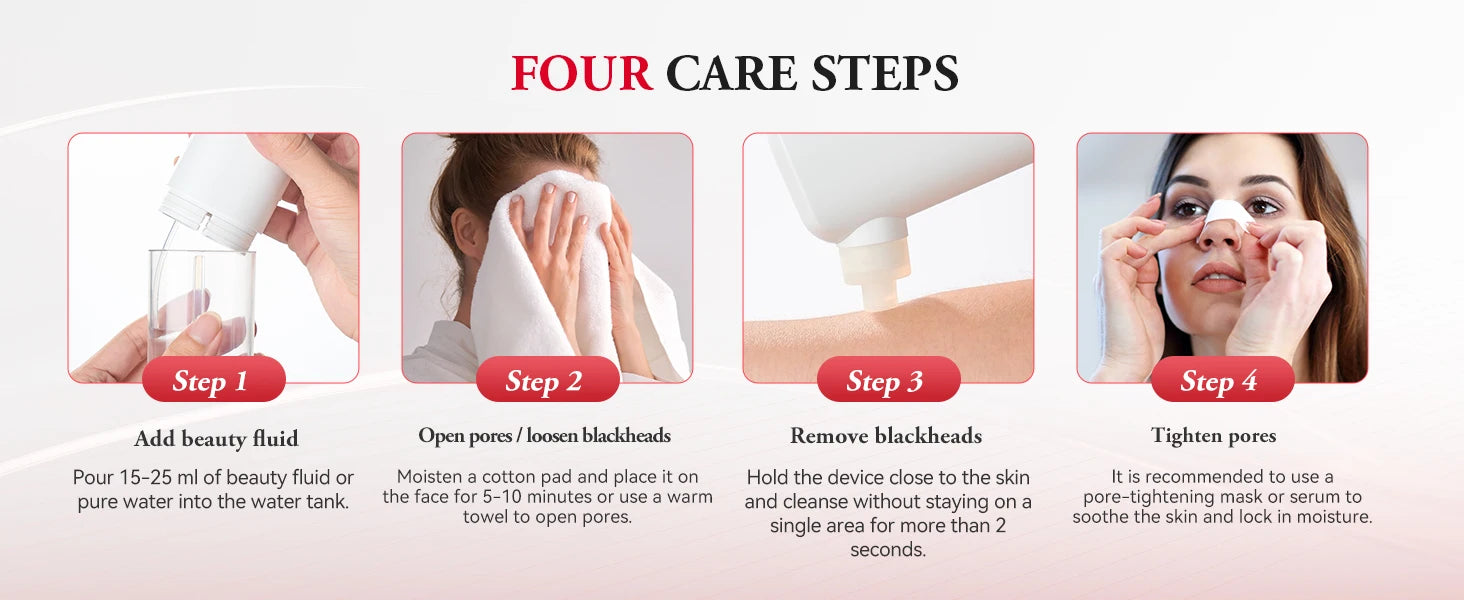 FOUR CARE STEPS

Step 1

Add beauty fluid

Pour 15-25 ml of beauty fluid or pure water into the water tank.

Step 2

Open pores / loosen blackheads

Moisten a cotton pad and place it on the face for 5-10 minutes or use a warm towel to open pores.

Step 3

Remove blackheads

Hold the device close to the skin and cleanse without staying on a single area for more than 2 seconds.

Step 4

Tighten pores

It is recommended to use a pore-tightening mask or serum to soothe the skin and lock in moisture.