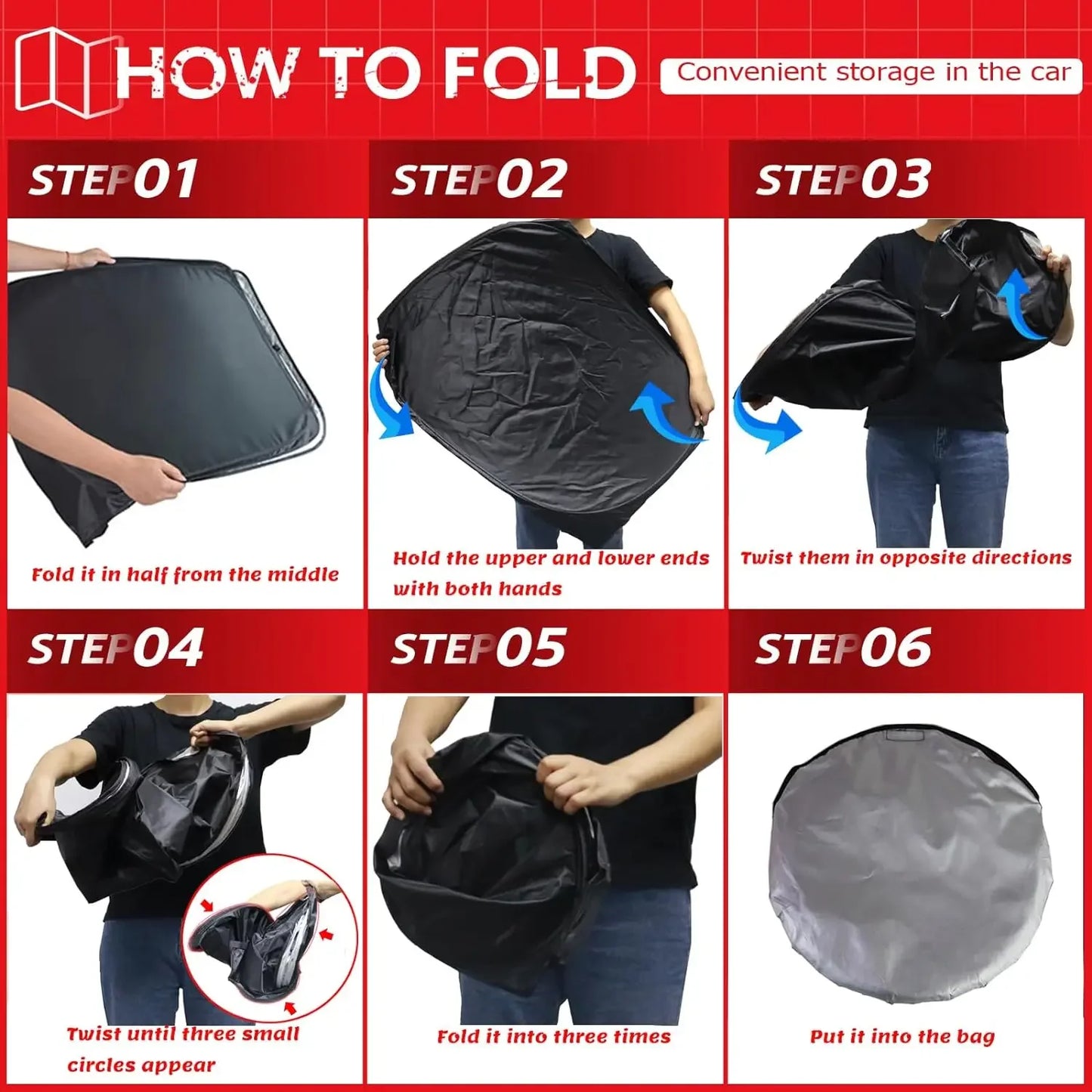 HOW TO FOLD

Convenient storage in the car

STEP01

Fold it in half from the middle

STEP02

Hold the upper and lower ends with both hands

STEP03

Twist them in opposite directions

STEP04

Twist until three small circles appear

STEP05

Fold it into three times

STEP06

Put it into the bag