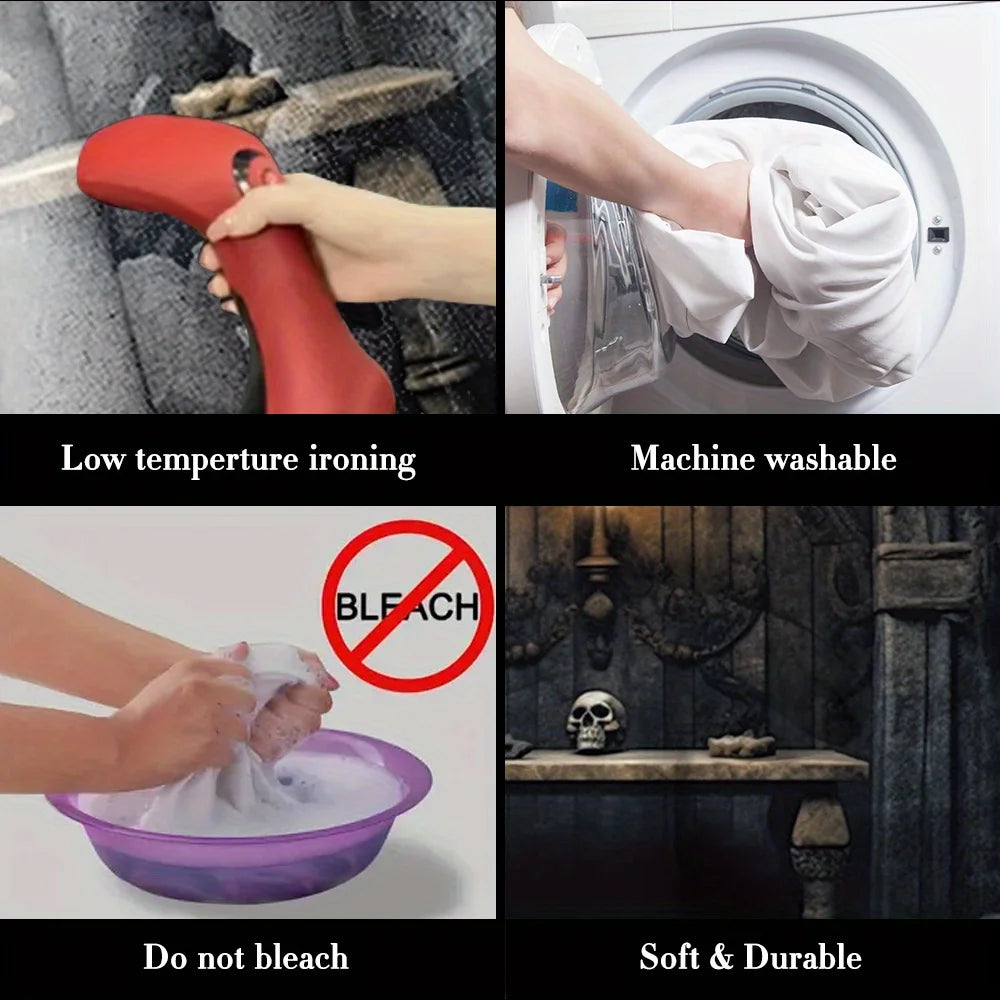 Low temperture ironing

Machine washable

BLEACH

Do not bleach

Soft & Durable