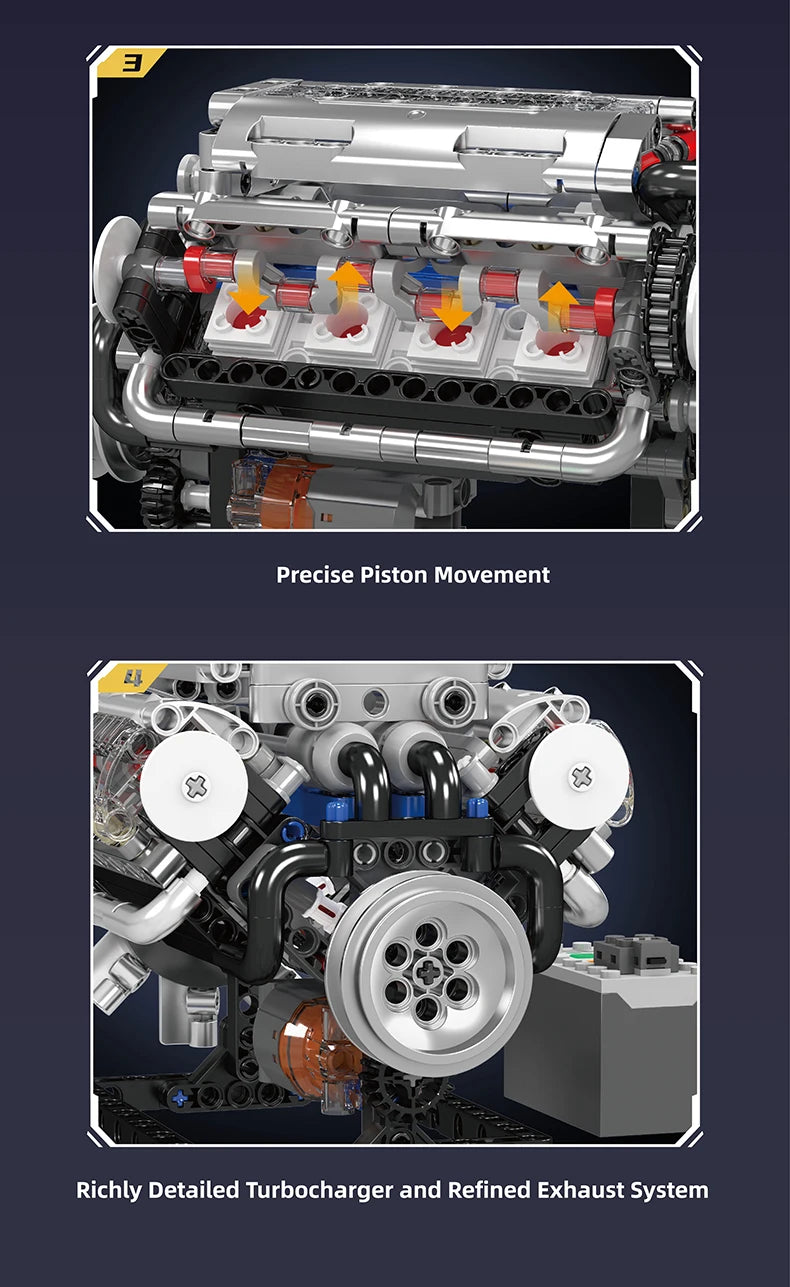 3

Precise Piston Movement

4

Richly Detailed Turbocharger and Refined Exhaust System