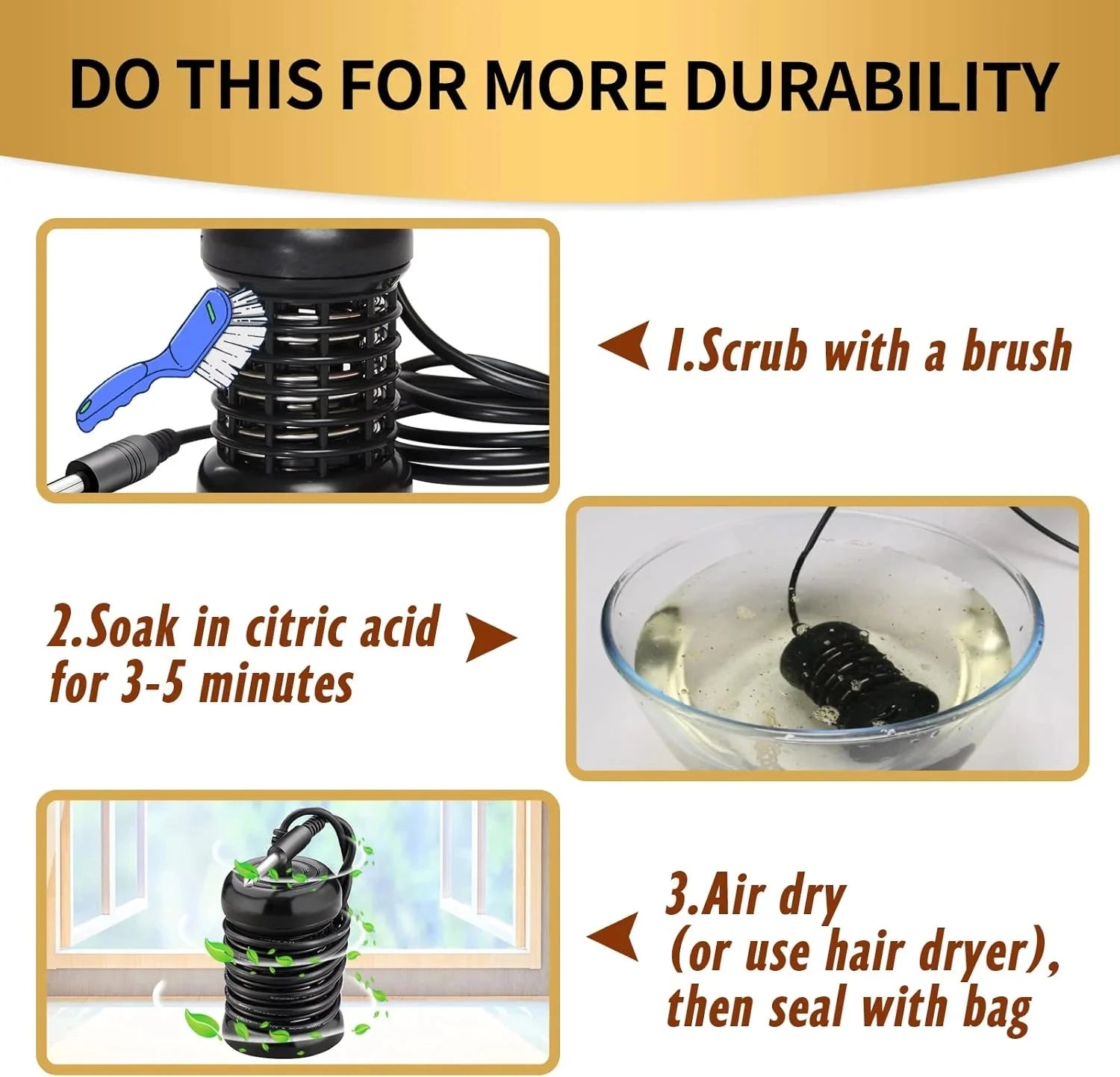 DO THIS FOR MORE DURABILITY

1.Scrub with a brush

2.Soak in citric acid for 3-5 minutes

3.Air dry (or use hair dryer), then seal with bag