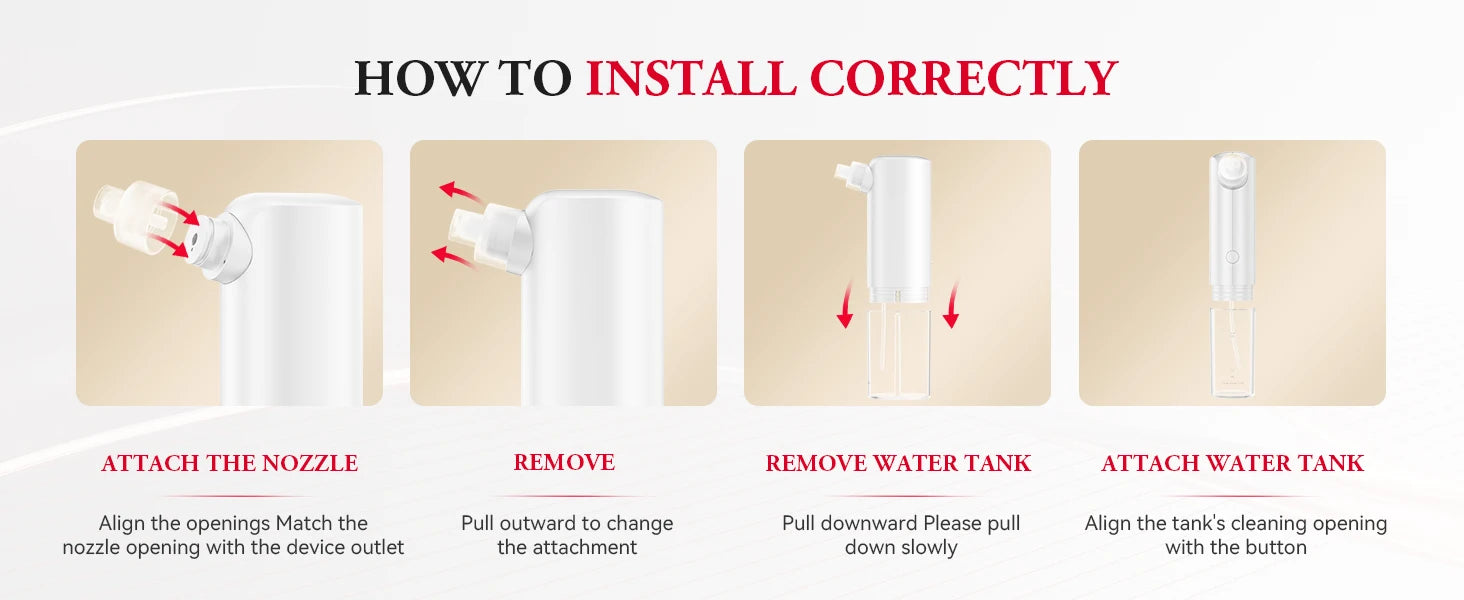 HOW TO INSTALL CORRECTLY

ATTACH THE NOZZLE

Align the openings Match the nozzle opening with the device outlet

REMOVE

Pull outward to change the attachment

REMOVE WATER TANK

Pull downward Please pull down slowly

ATTACH WATER TANK

Align the tank's cleaning opening with the button