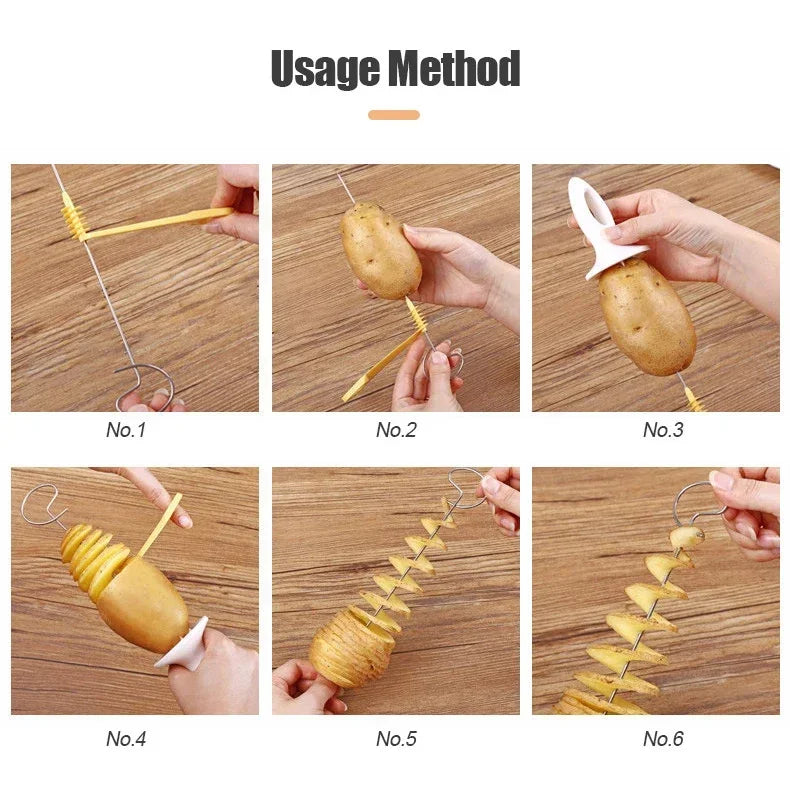 Usage Method

No.1

No.2

No.3

No.4

No.5

No.6