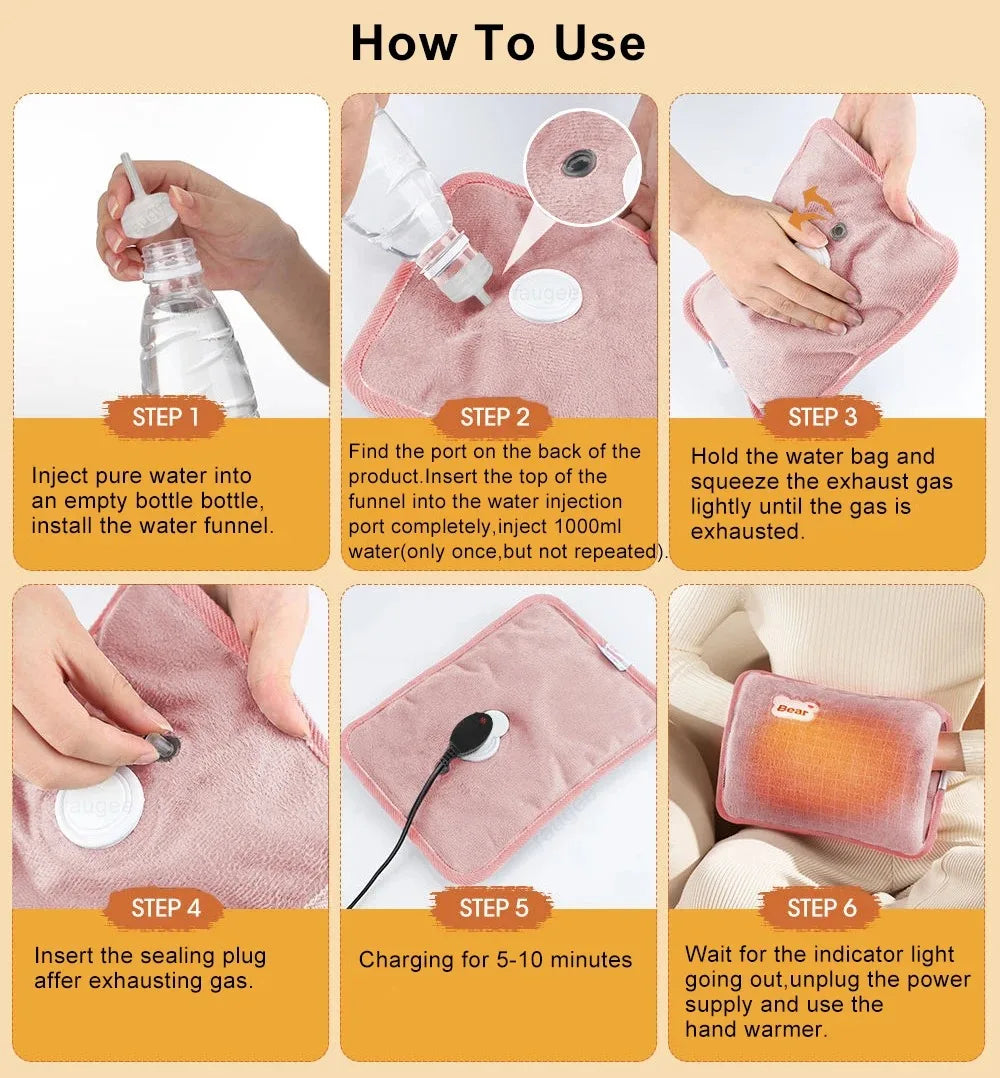 How To Use

STEP 1

Inject pure water into an empty bottle bottle, install the water funnel.

faugee

STEP 2

Find the port on the back of the product.Insert the top of the funnel into the water injection port completely,inject 1000ml water(only once,but not repeated).

STEP 3

Hold the water bag and squeeze the exhaust gas lightly until the gas is exhausted.

faugee

STEP 4

Insert the sealing plug affer exhausting gas.

STEP 5

Charging for 5-10 minutes

Bear

STEP 6

Wait for the indicator light going out,unplug the power supply and use the hand warmer.