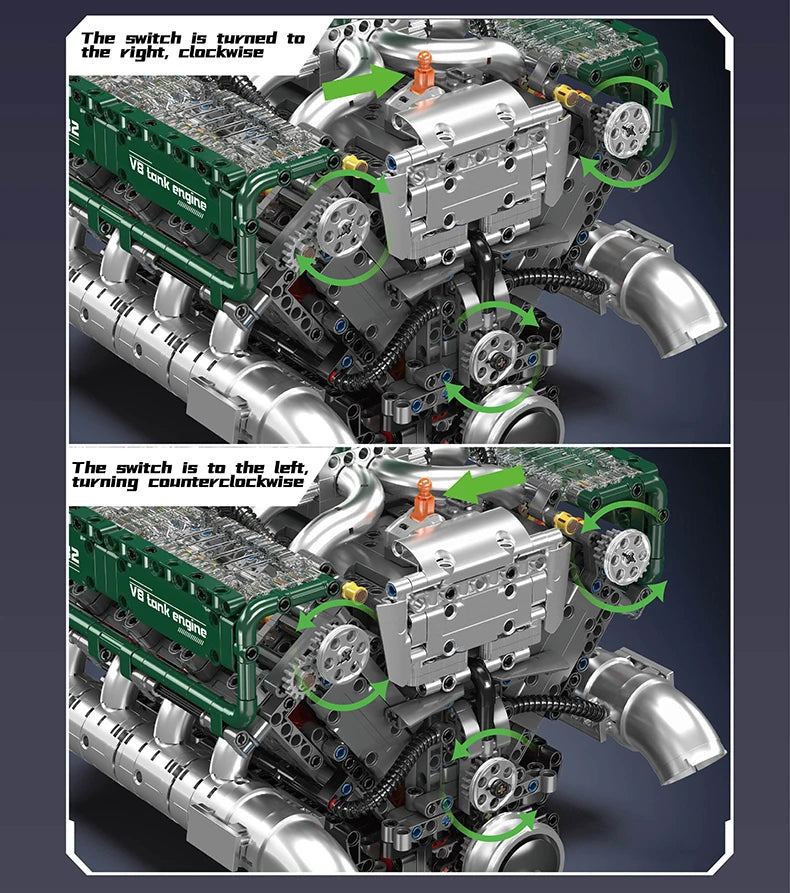 The switch is turned to the right, clockwise

V8 tank engine

The switch is to the left, turning counterclockwise

V8 tank engine