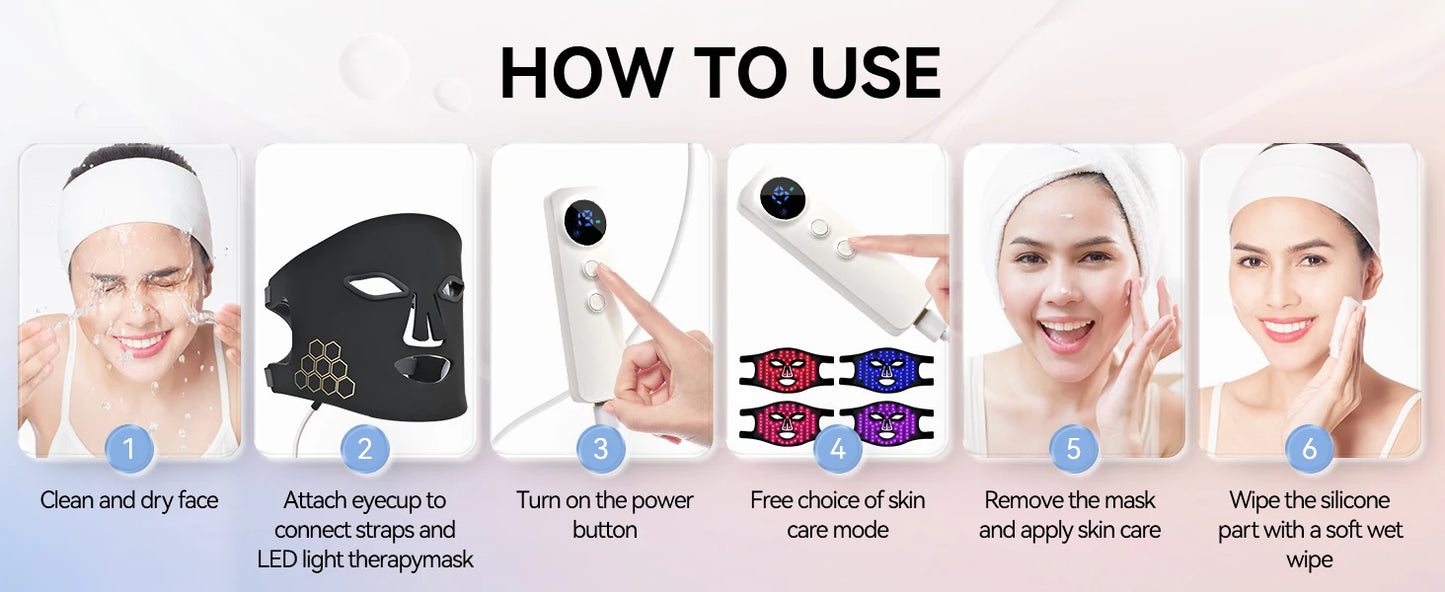 HOW TO USE

1
Clean and dry face

2
Attach eyecup to connect straps and LED light therapymask

3
Turn on the power button

4
Free choice of skin care mode

5
Remove the mask and apply skin care

6
Wipe the silicone part with a soft wet wipe